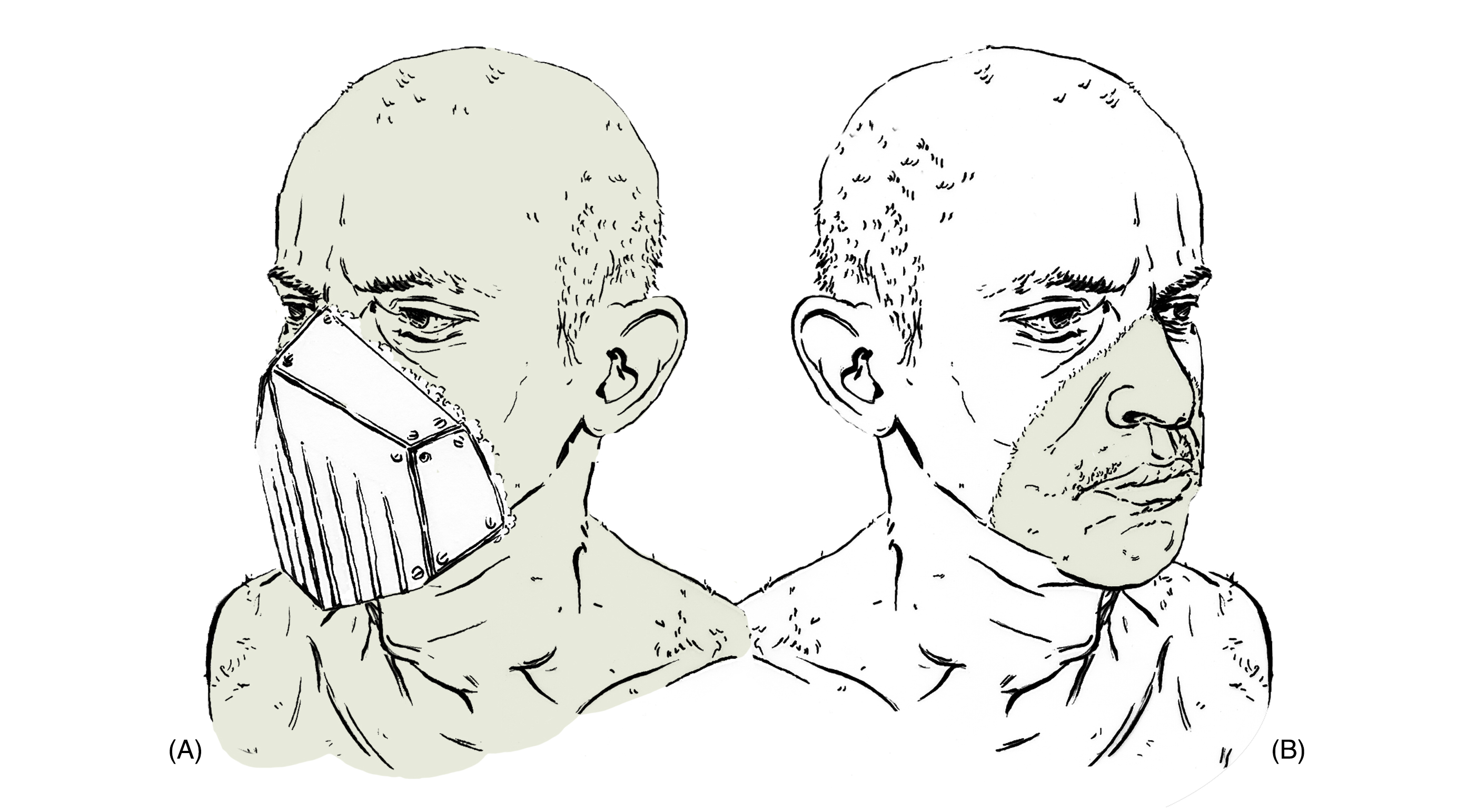 (A)

(B)